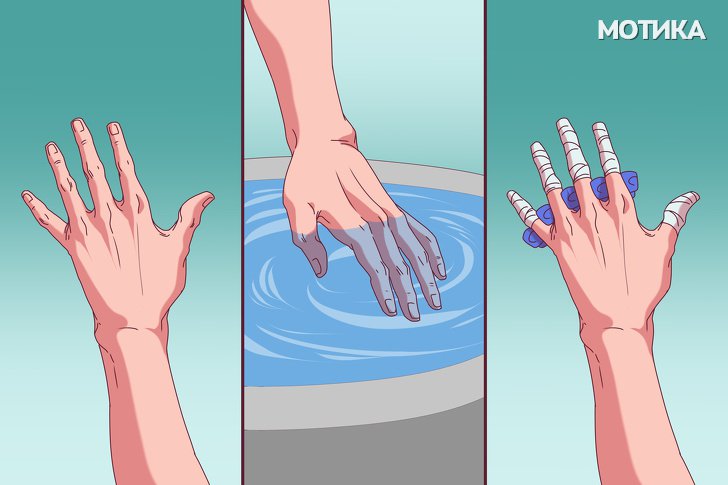 МОТИКА