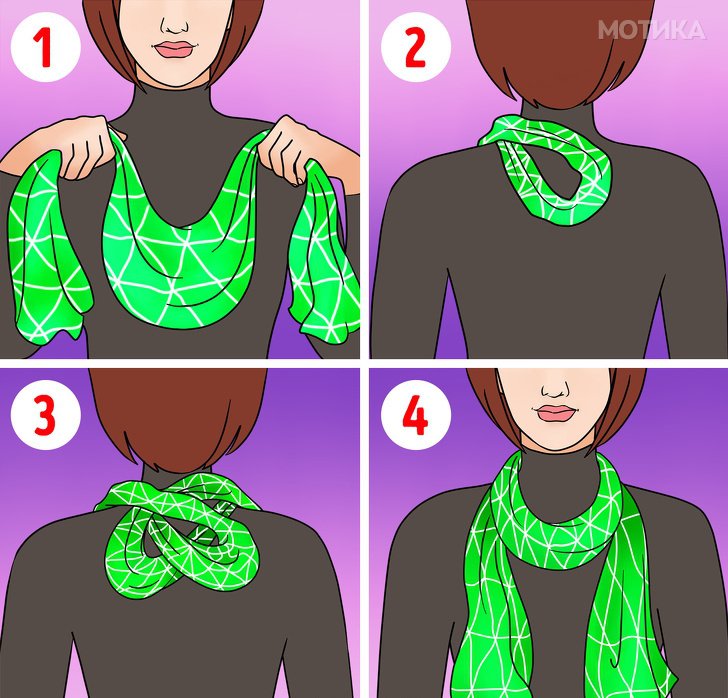 1
2
МОТИКА
3
4