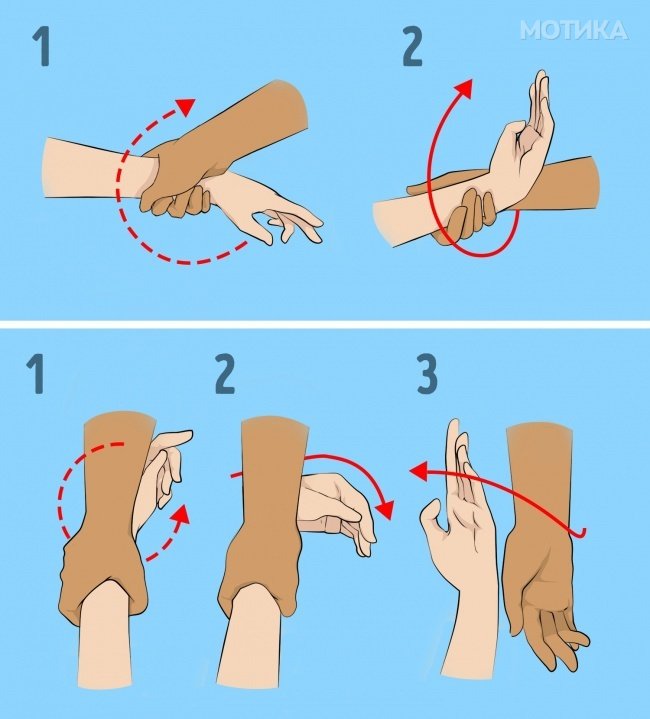 1

2

МОТИКА

1

2

3