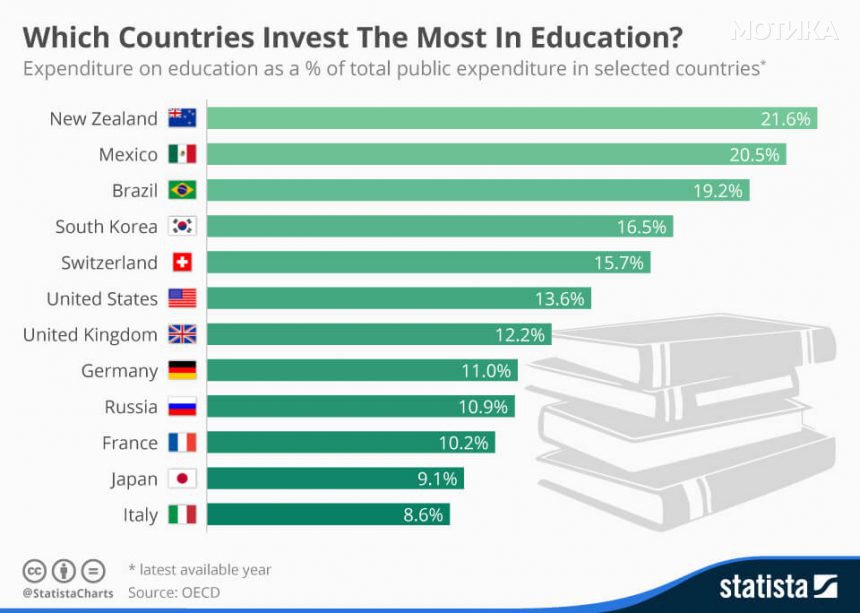 Which Countries Invest The Most In Education?

МОТИКА

Expenditure on education as a % of total public expenditure in selected countries*

New Zealand 21.6%
Mexico 20.5%
Brazil 19.2%
South Korea 16.5%
Switzerland 15.7%
United States 13.6%
United Kingdom 12.2%
Germany 11.0%
Russia 10.9%
France 10.2%
Japan 9.1%
Italy 8.6%

@StatistaCharts

* latest available year
Source: OECD

statista