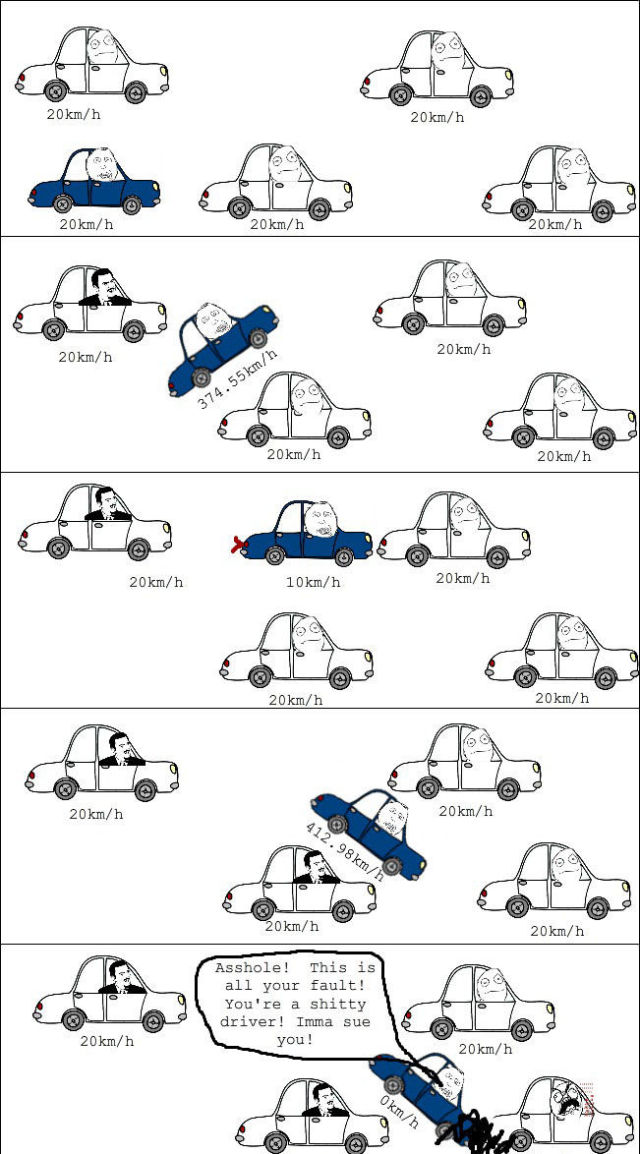 20km/h

20km/h

20km/h

20km/h

20km/h

20km/h

374.55km/h

20km/h

20km/h

20km/h

20km/h

10km/h

20km/h

20km/h

20km/h

20km/h

412.98km/h

20km/h

20km/h

20km/h

20km/h

Asshole! This is all your fault! You're a shitty driver! Imma sue you!

20km/h

0km/h